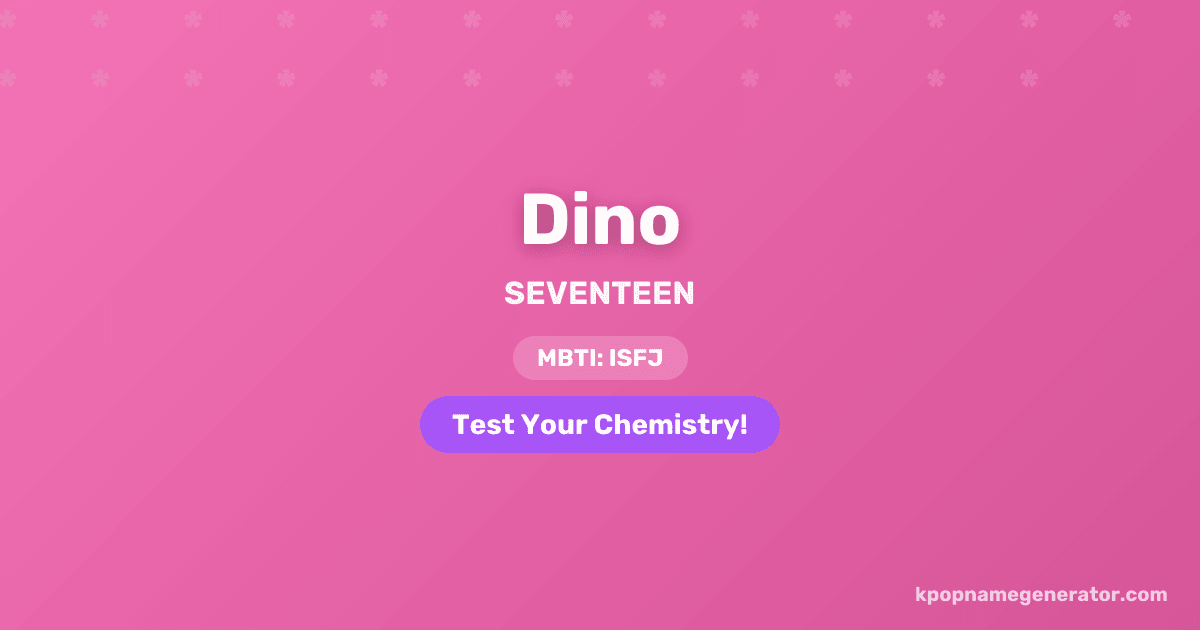 Dino

SEVENTEEN

MBTI: ISFJ

Test Your Chemistry!

kpopnamegenerator.com