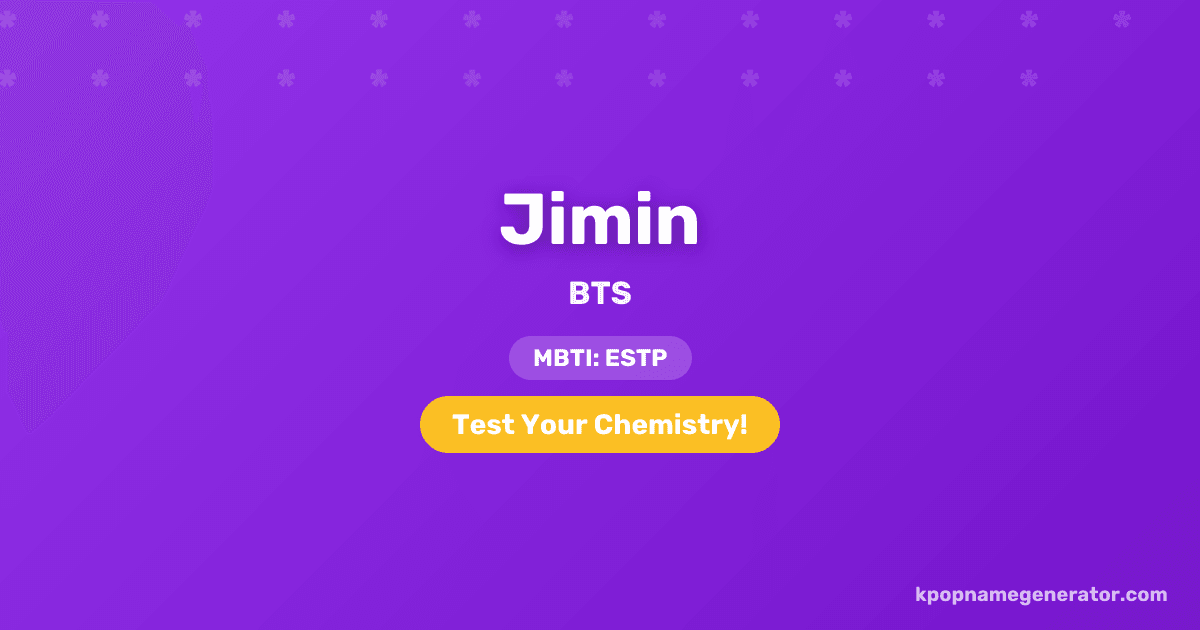 Jimin

BTS

MBTI: ESTP

Test Your Chemistry!

kpopnamegenerator.com